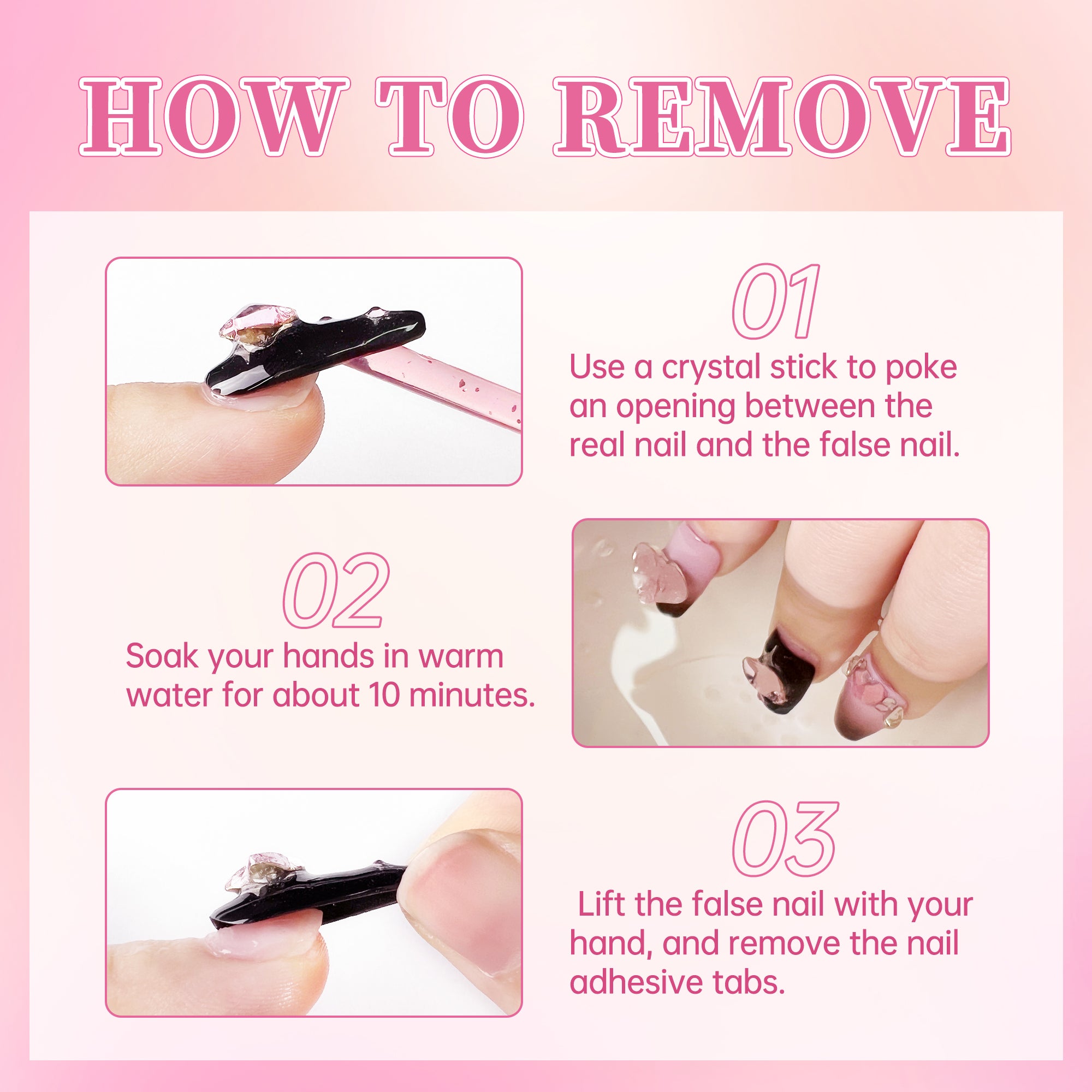 HOW TO REMOVE

01
Use a crystal stick to poke an opening between the real nail and the false nail.

02
Soak your hands in warm water for about 10 minutes.

03
Lift the false nail with your hand, and remove the nail adhesive tabs.