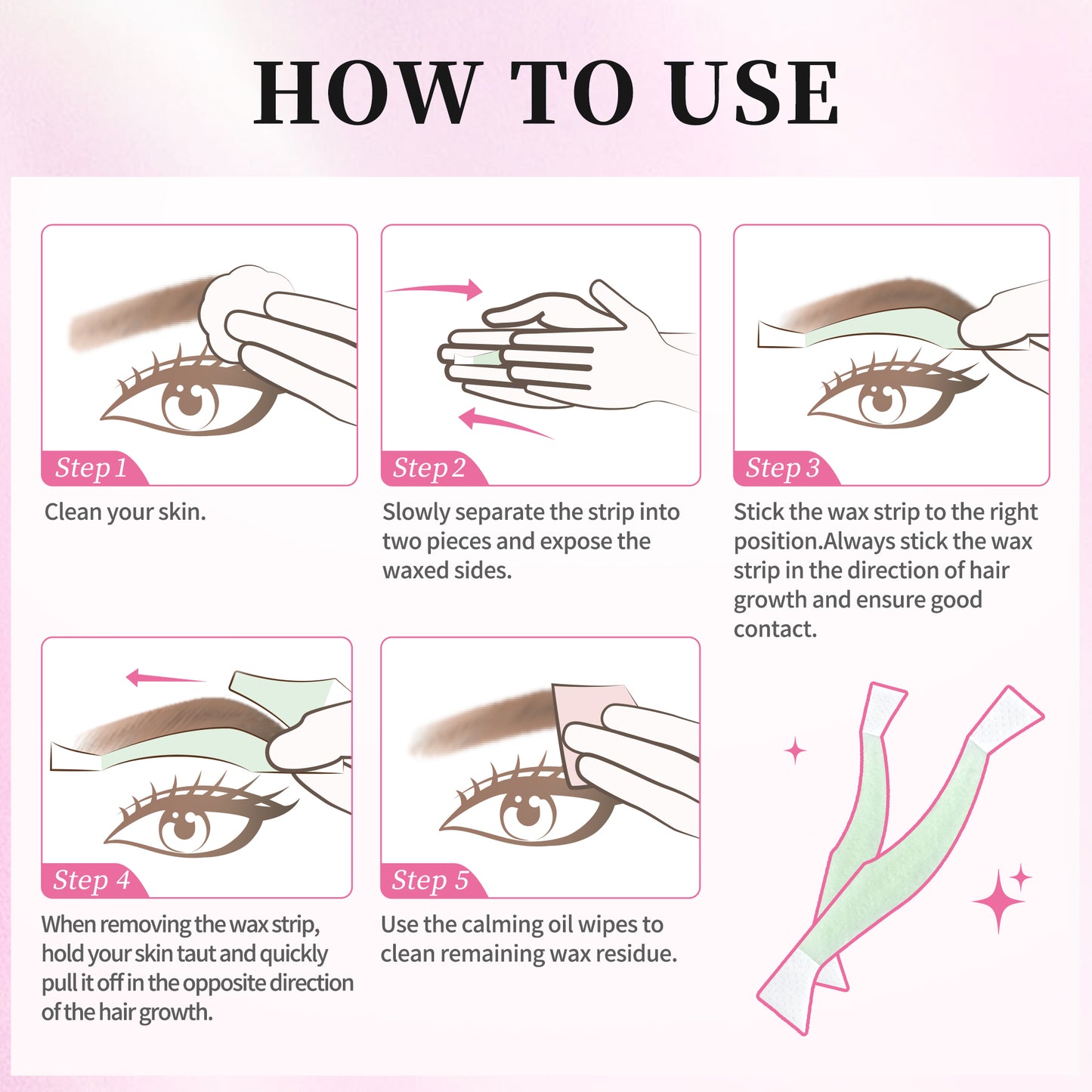 HOW TO USE

Step 1

Clean your skin.

Step 2

Slowly separate the strip into two pieces and expose the waxed sides.

Step 3

Stick the wax strip to the right position.Always stick the wax strip in the direction of hair growth and ensure good contact.

Step 4

When removing the wax strip, hold your skin taut and quickly pull it off in the opposite direction of the hair growth.

Step 5

Use the calming oil wipes to clean remaining wax residue.