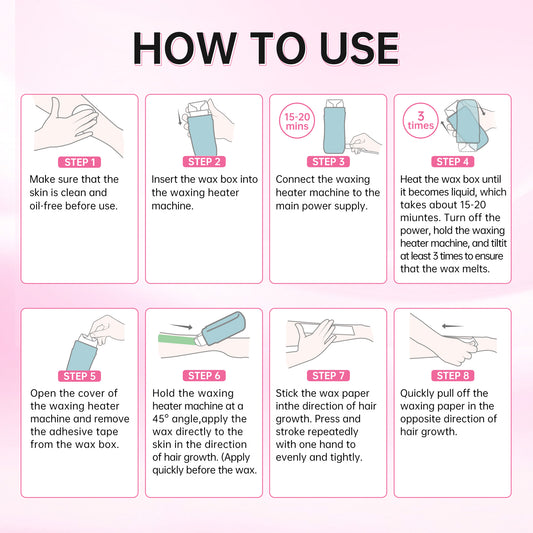 HOW TO USE

STEP 1
Make sure that the skin is clean and oil-free before use.

STEP 2
Insert the wax box into the waxing heater machine.

15-20 mins
STEP 3
Connect the waxing heater machine to the main power supply.

3 times
STEP 4
Heat the wax box until it becomes liquid, which takes about 15-20 miuntes. Turn off the power, hold the waxing heater machine, and tiltit at least 3 times to ensure that the wax melts.

STEP 5
Open the cover of the waxing heater machine and remove the adhesive tape from the wax box.

STEP 6
Hold the waxing heater machine at a 45° angle,apply the wax directly to the skin in the direction of hair growth. (Apply quickly before the wax.

STEP 7
Stick the wax paper inthe direction of hair growth. Press and stroke repeatedly with one hand to evenly and tightly.

STEP 8
Quickly pull off the waxing paper in the opposite direction of hair growth.