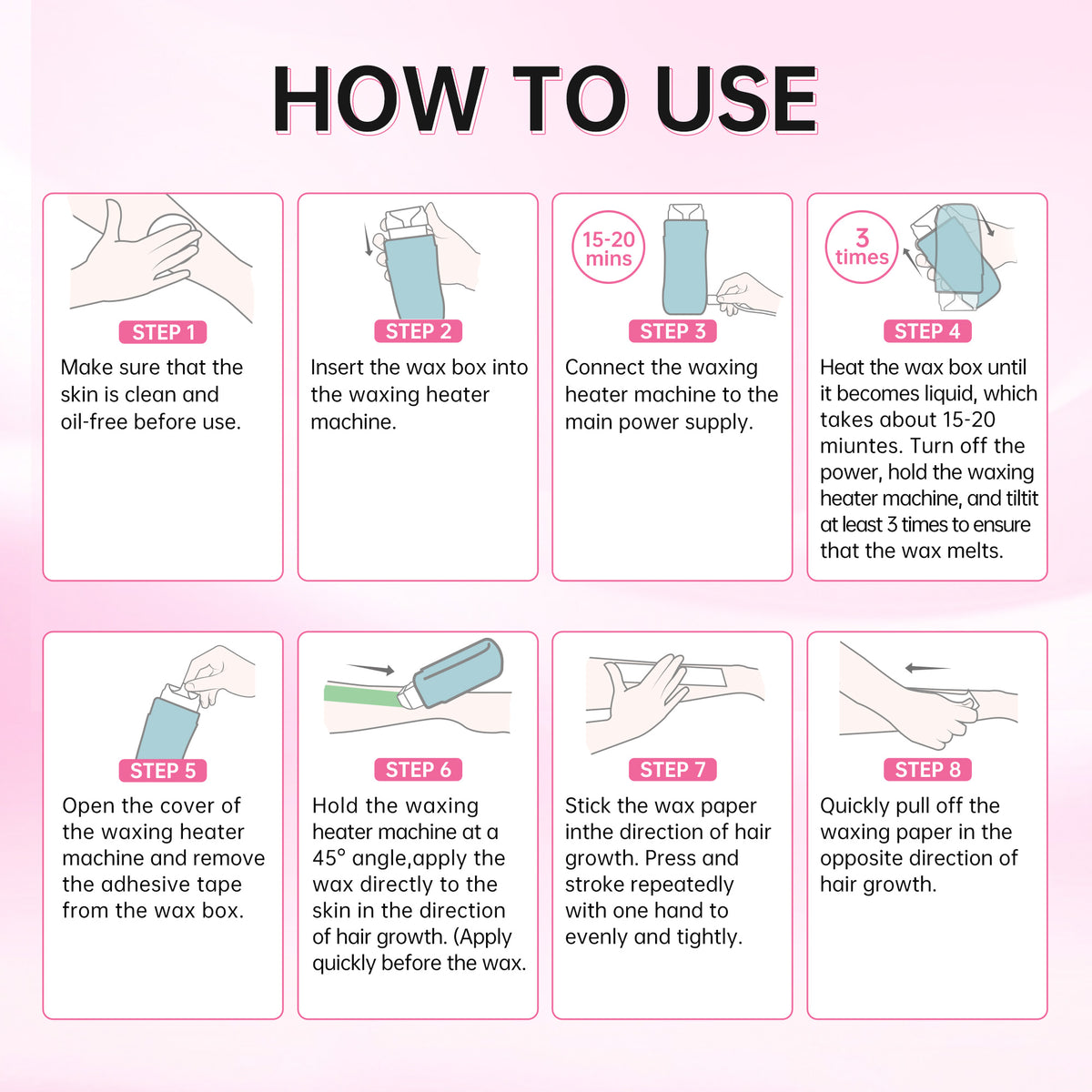 HOW TO USE

STEP 1
Make sure that the skin is clean and oil-free before use.

STEP 2
Insert the wax box into the waxing heater machine.

15-20 mins
STEP 3
Connect the waxing heater machine to the main power supply.

3 times
STEP 4
Heat the wax box until it becomes liquid, which takes about 15-20 miuntes. Turn off the power, hold the waxing heater machine, and tiltit at least 3 times to ensure that the wax melts.

STEP 5
Open the cover of the waxing heater machine and remove the adhesive tape from the wax box.

STEP 6
Hold the waxing heater machine at a 45° angle,apply the wax directly to the skin in the direction of hair growth. (Apply quickly before the wax.

STEP 7
Stick the wax paper inthe direction of hair growth. Press and stroke repeatedly with one hand to evenly and tightly.

STEP 8
Quickly pull off the waxing paper in the opposite direction of hair growth.