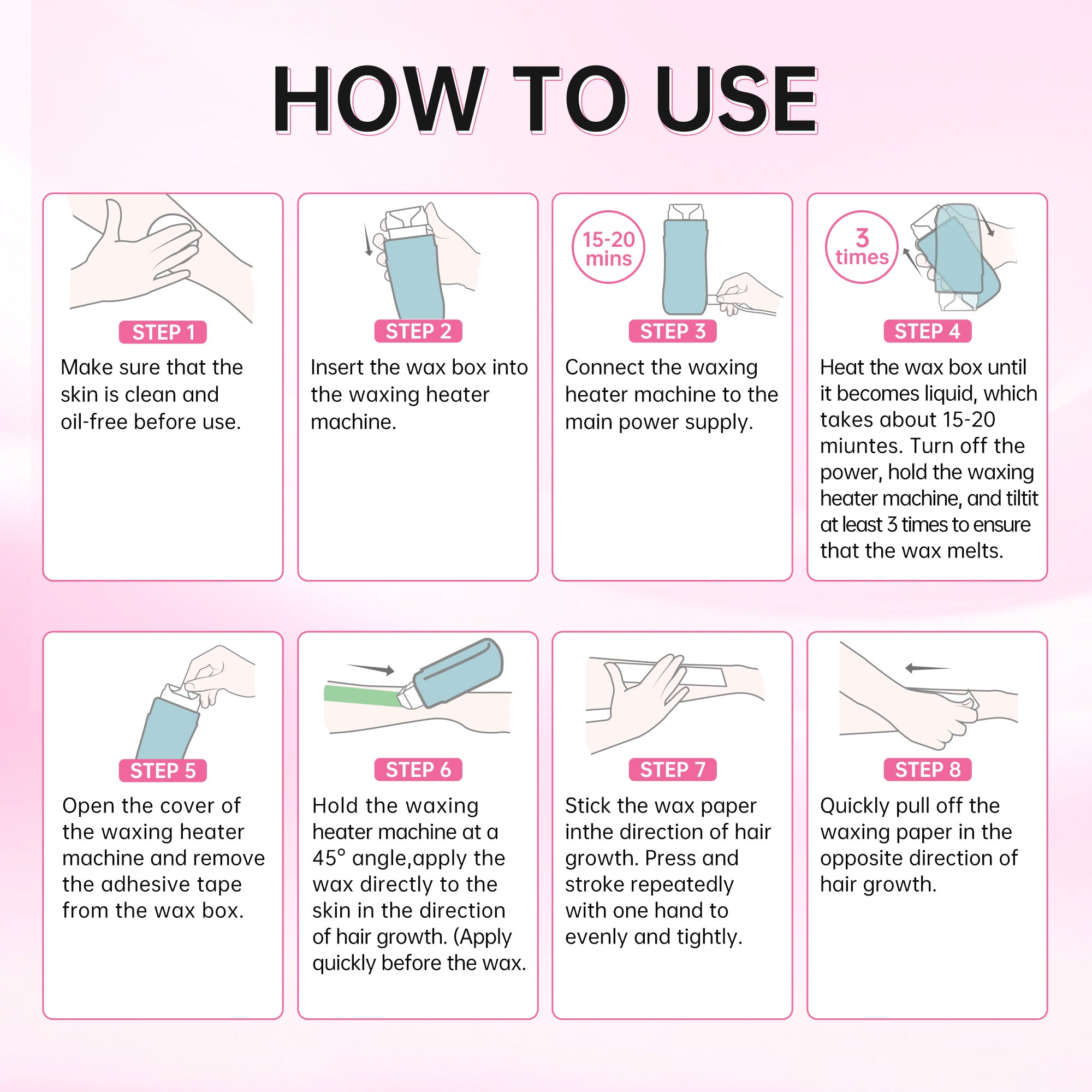 HOW TO USE

STEP 1

Make sure that the skin is clean and oil-free before use.

STEP 2

Insert the wax box into the waxing heater machine.

15-20 mins

STEP 3

Connect the waxing heater machine to the main power supply.

3 times

STEP 4

Heat the wax box until it becomes liquid, which takes about 15-20 miuntes. Turn off the power, hold the waxing heater machine, and tiltit at least 3 times to ensure that the wax melts.

STEP 5

Open the cover of the waxing heater machine and remove the adhesive tape from the wax box.

STEP 6

Hold the waxing heater machine at a 45° angle,apply the wax directly to the skin in the direction of hair growth. (Apply quickly before the wax.

STEP 7

Stick the wax paper inthe direction of hair growth. Press and stroke repeatedly with one hand to evenly and tightly.

STEP 8

Quickly pull off the waxing paper in the opposite direction of hair growth.