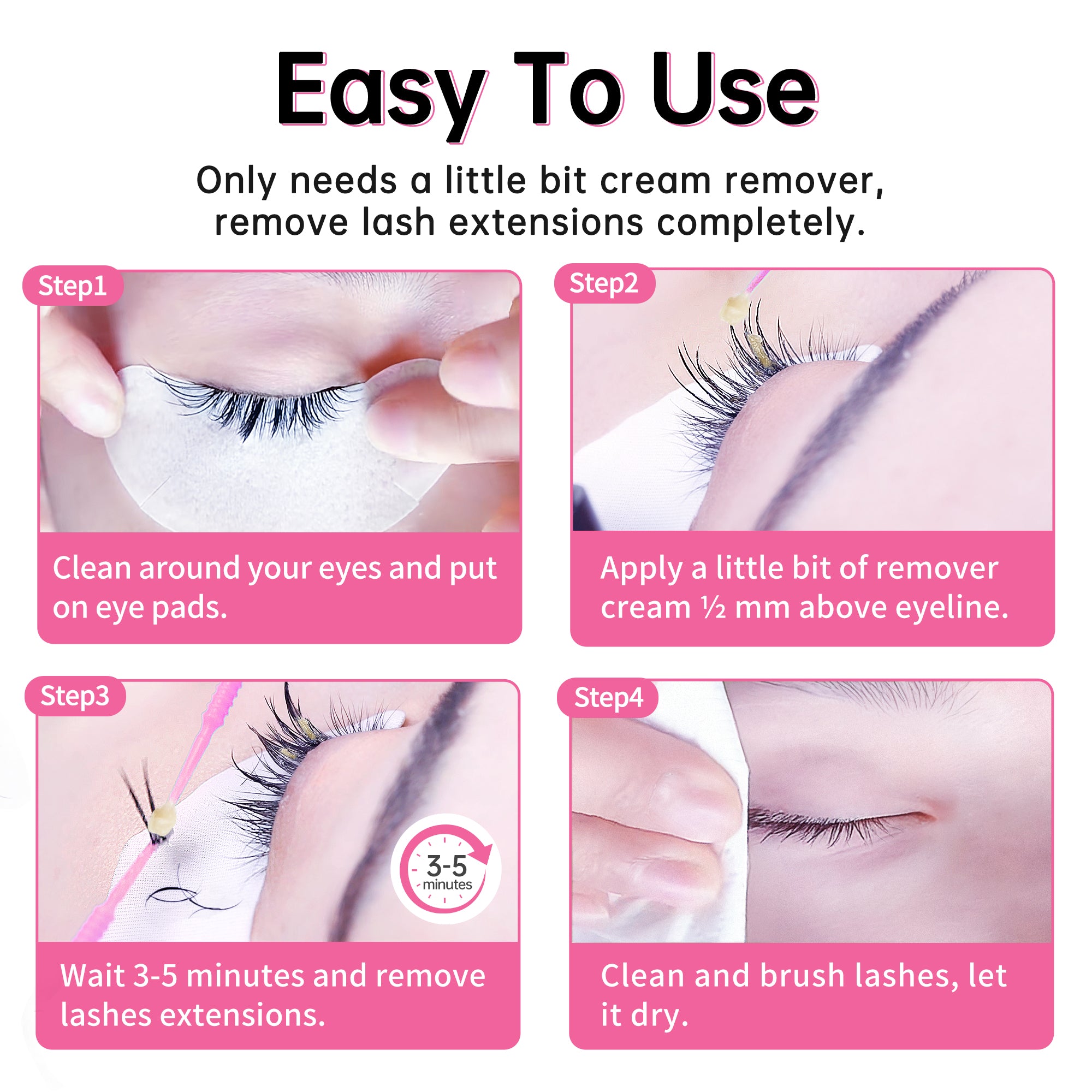 Easy To Use

Only needs a little bit cream remover, remove lash extensions completely.

Step1

Clean around your eyes and put on eye pads.

Step2

Apply a little bit of remover cream ½ mm above eyeline.

Step3

3-5 minutes

Wait 3-5 minutes and remove lashes extensions.

Step4

Clean and brush lashes, let it dry.