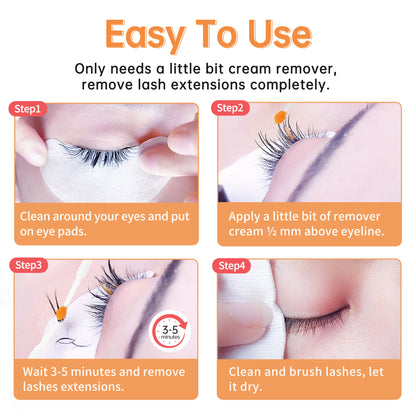 Easy To Use

Only needs a little bit cream remover, remove lash extensions completely.

Step1

Clean around your eyes and put on eye pads.

Step2

Apply a little bit of remover cream ½ mm above eyeline.

Step3

3-5 minutes

Wait 3-5 minutes and remove lashes extensions.

Step4

Clean and brush lashes, let it dry.