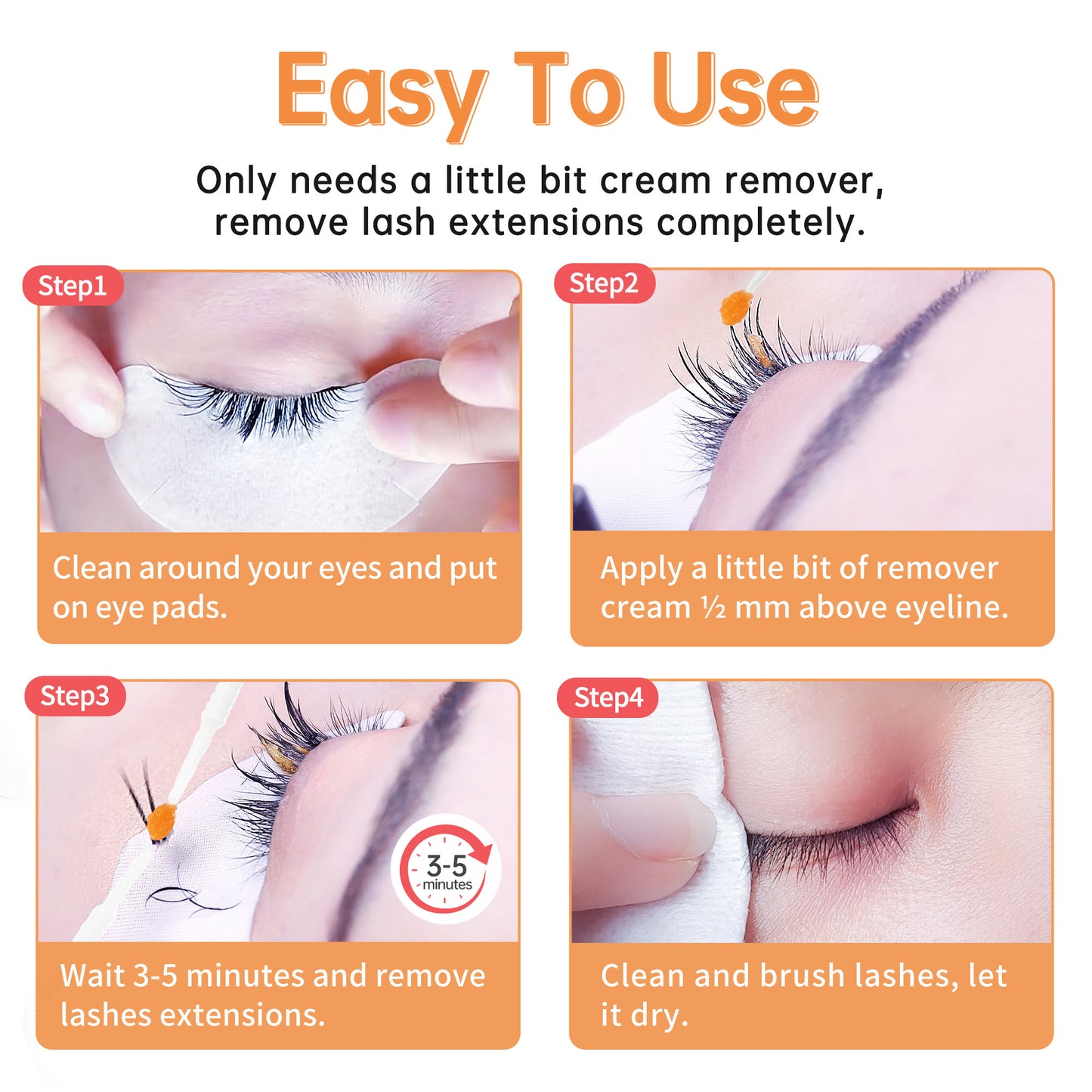 Easy To Use

Only needs a little bit cream remover, remove lash extensions completely.

Step1

Clean around your eyes and put on eye pads.

Step2

Apply a little bit of remover cream ½ mm above eyeline.

Step3

3-5 minutes

Wait 3-5 minutes and remove lashes extensions.

Step4

Clean and brush lashes, let it dry.