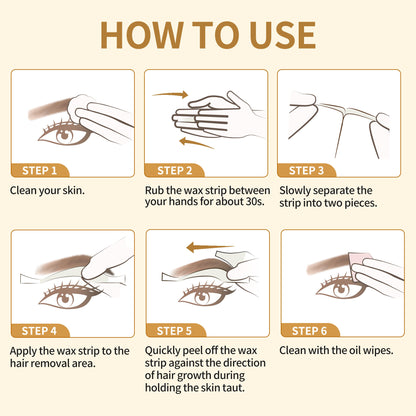 HOW TO USE

STEP 1

Clean your skin.

STEP 2

Rub the wax strip between your hands for about 30s.

STEP 3

Slowly separate the strip into two pieces.

STEP 4

Apply the wax strip to the hair removal area.

STEP 5

Quickly peel off the wax strip against the direction of hair growth during holding the skin taut.

STEP 6

Clean with the oil wipes.