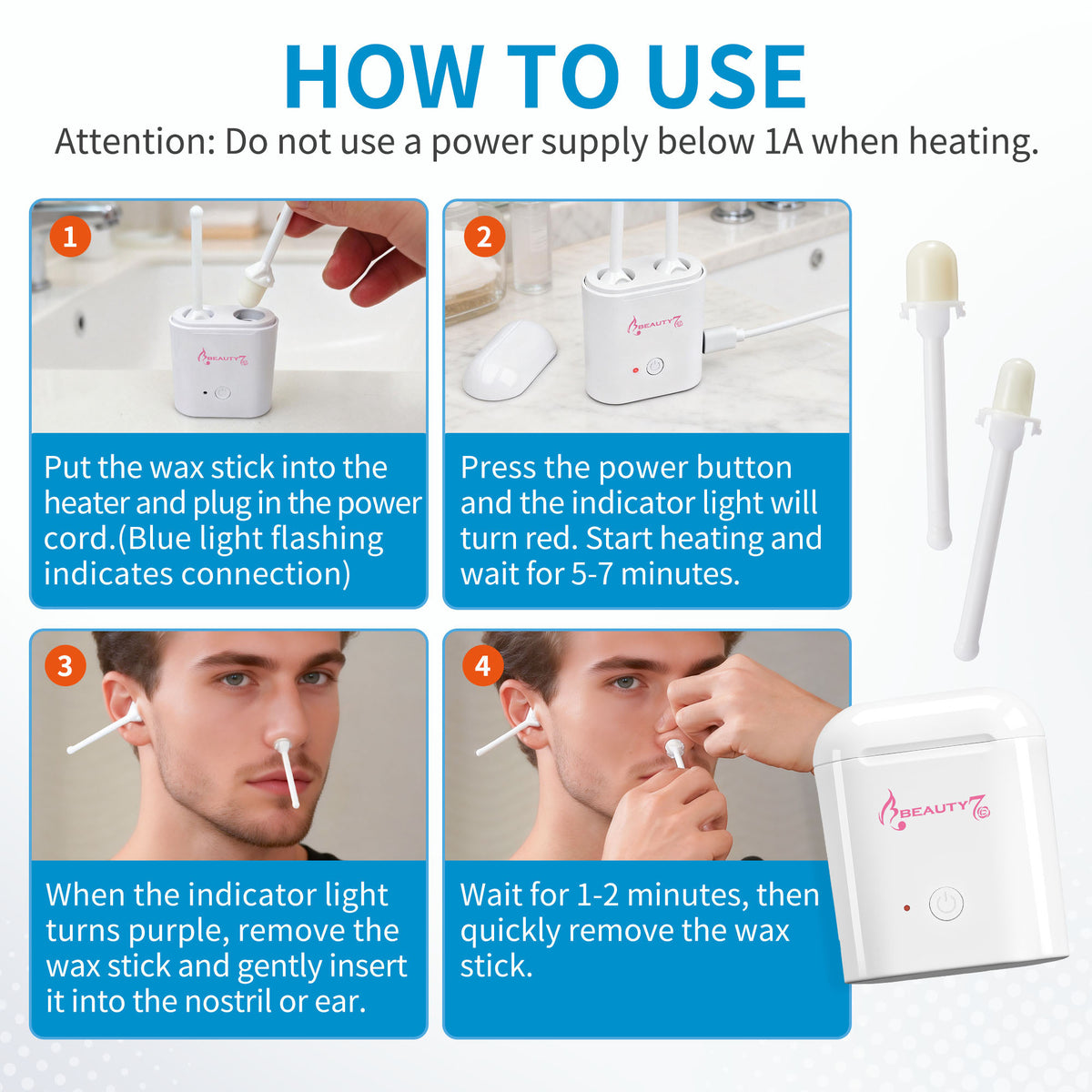 HOW TO USE

Attention: Do not use a power supply below 1A when heating.

1

BEAUTY7

Put the wax stick into the heater and plug in the power cord.(Blue light flashing indicates connection)

2

BEAUTY7

Press the power button and the indicator light will turn red. Start heating and wait for 5-7 minutes.

3

When the indicator light turns purple, remove the wax stick and gently insert it into the nostril or ear.

4

Wait for 1-2 minutes, then quickly remove the wax stick.

BEAUTY7