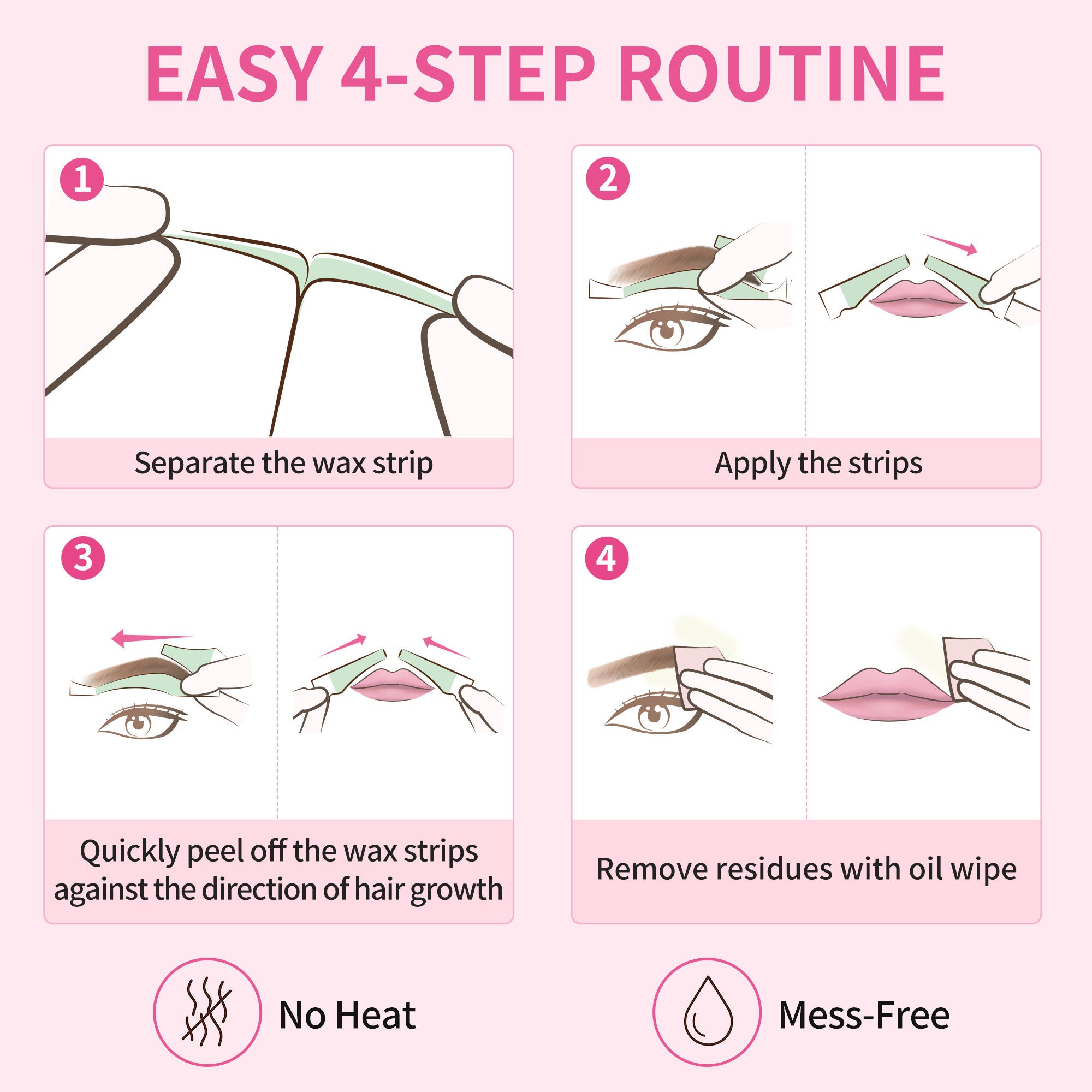 EASY 4-STEP ROUTINE

1

Separate the wax strip

2

Apply the strips

3

Quickly peel off the wax strips against the direction of hair growth

4

Remove residues with oil wipe

No Heat

Mess-Free