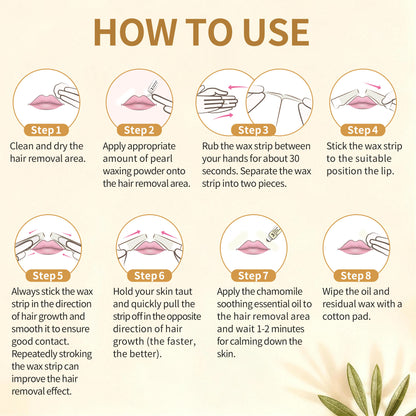 HOW TO USE

Step 1
Clean and dry the hair removal area.

Step 2
Apply appropriate amount of pearl waxing powder onto the hair removal area.

Step 3
Rub the wax strip between your hands for about 30 seconds. Separate the wax strip into two pieces.

Step 4
Stick the wax strip to the suitable position the lip.

Step 5
Always stick the wax strip in the direction of hair growth and smooth it to ensure good contact. Repeatedly stroking the wax strip can improve the hair removal effect.

Step 6
Hold your skin taut and quickly pull the strip off in the opposite direction of hair growth (the faster, the better).

Step 7
Apply the chamomile soothing essential oil to the hair removal area and wait 1-2 minutes for calming down the skin.

Step 8
Wipe the oil and residual wax with a cotton pad.