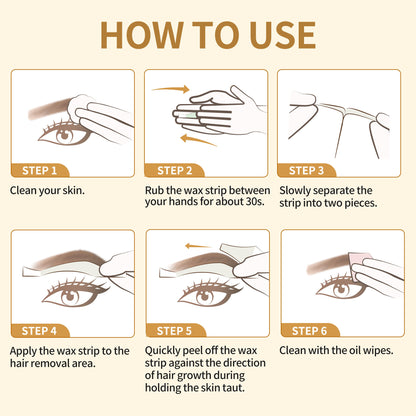 HOW TO USE

STEP 1

Clean your skin.

STEP 2

Rub the wax strip between your hands for about 30s.

STEP 3

Slowly separate the strip into two pieces.

STEP 4

Apply the wax strip to the hair removal area.

STEP 5

Quickly peel off the wax strip against the direction of hair growth during holding the skin taut.

STEP 6

Clean with the oil wipes.