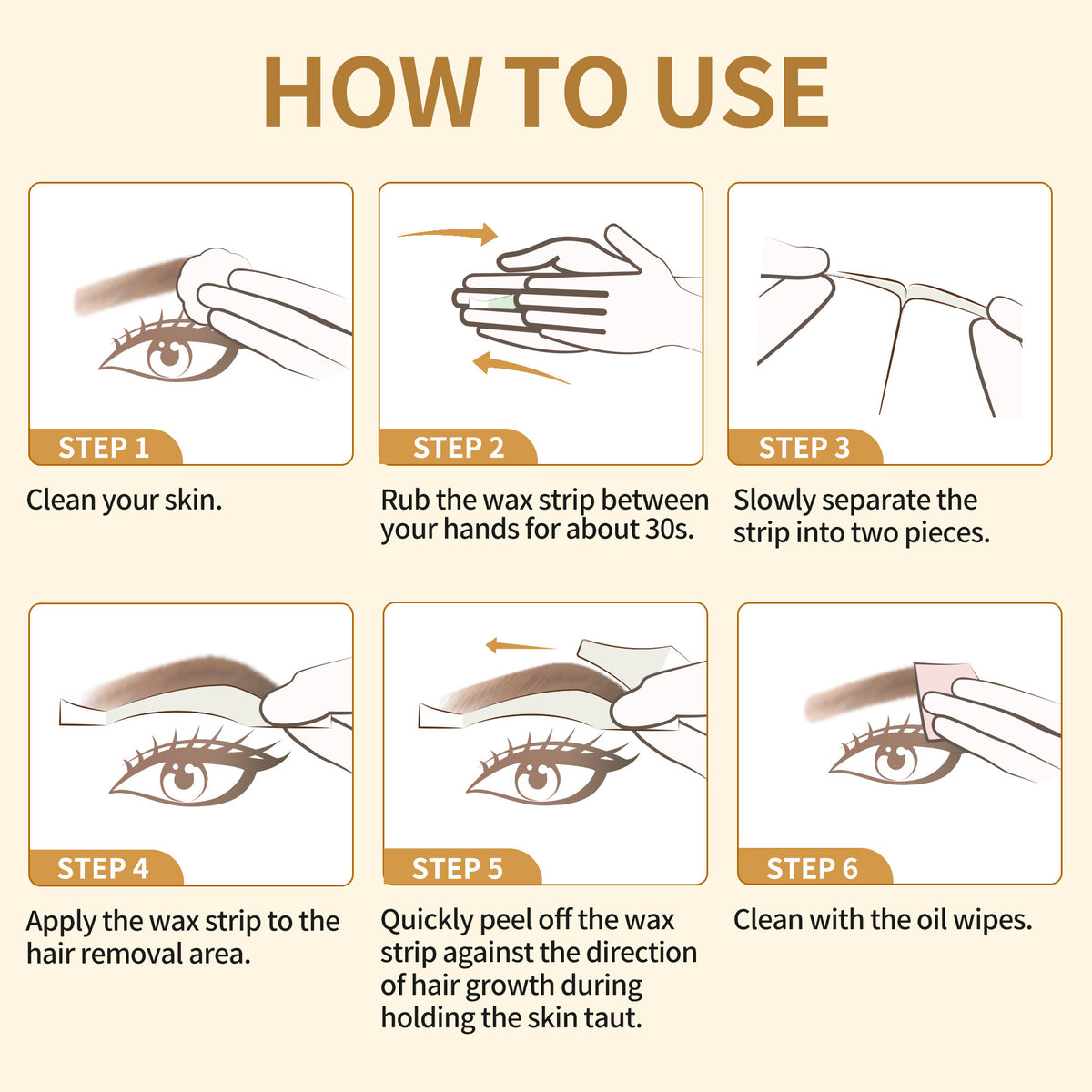 HOW TO USE

STEP 1

Clean your skin.

STEP 2

Rub the wax strip between your hands for about 30s.

STEP 3

Slowly separate the strip into two pieces.

STEP 4

Apply the wax strip to the hair removal area.

STEP 5

Quickly peel off the wax strip against the direction of hair growth during holding the skin taut.

STEP 6

Clean with the oil wipes.