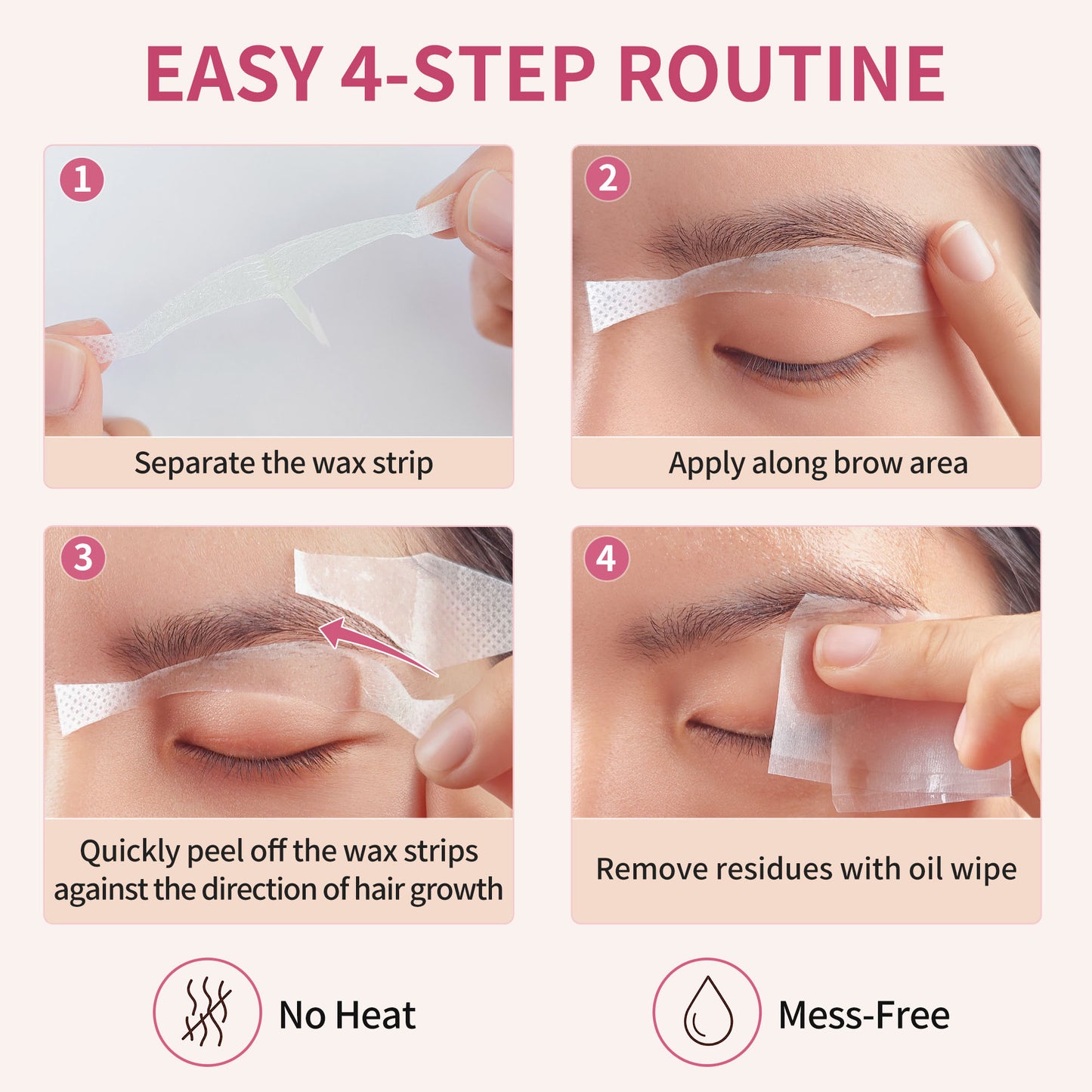 EASY 4-STEP ROUTINE

1

Separate the wax strip

2

Apply along brow area

3

Quickly peel off the wax strips against the direction of hair growth

4

Remove residues with oil wipe

No Heat

Mess-Free