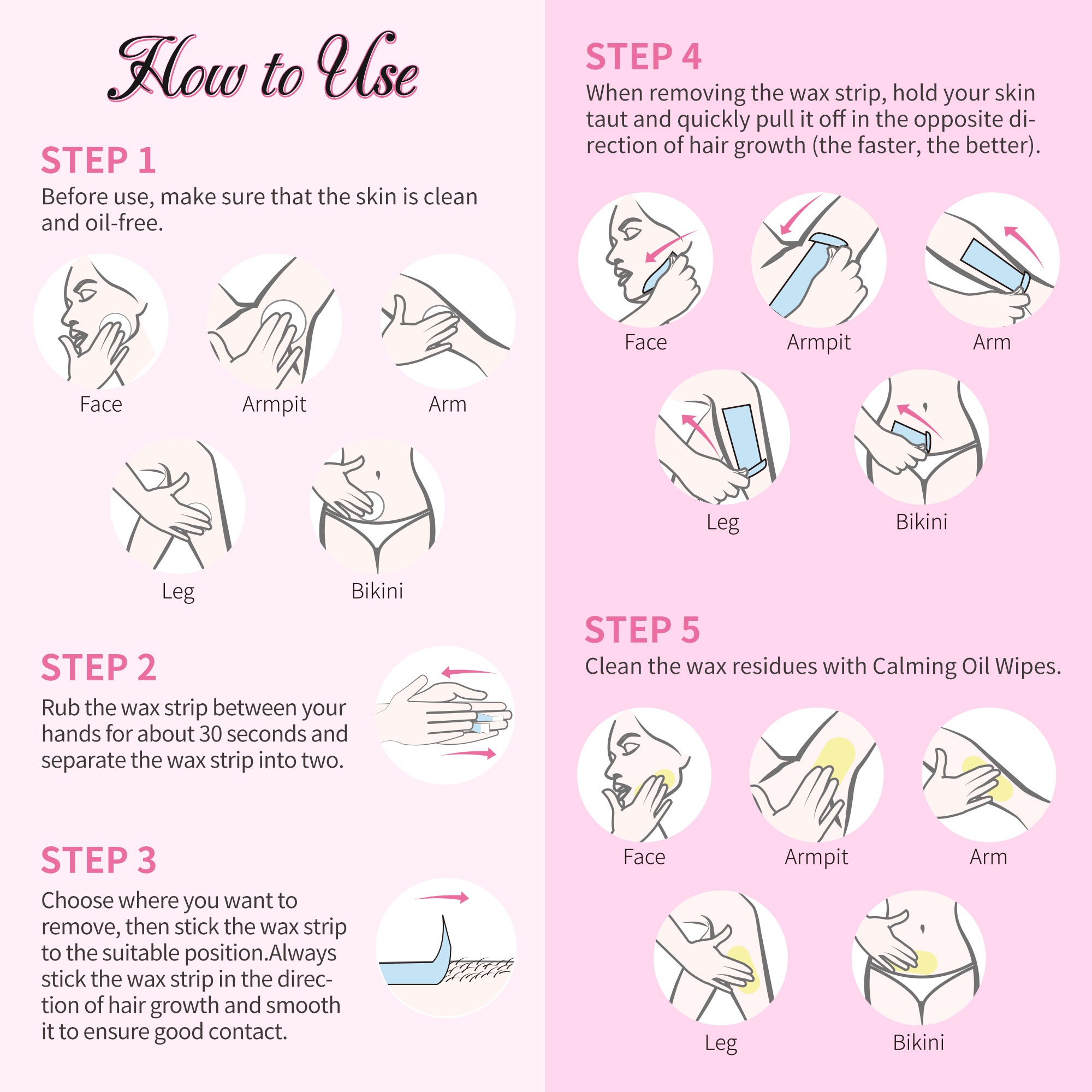 How to Use

STEP 1
Before use, make sure that the skin is clean and oil-free.

Face
Armpit
Arm
Leg
Bikini

STEP 2
Rub the wax strip between your hands for about 30 seconds and separate the wax strip into two.

STEP 3
Choose where you want to remove, then stick the wax strip to the suitable position.Always stick the wax strip in the direction of hair growth and smooth it to ensure good contact.

STEP 4
When removing the wax strip, hold your skin taut and quickly pull it off in the opposite direction of hair growth (the faster, the better).

Face
Armpit
Arm
Leg
Bikini

STEP 5
Clean the wax residues with Calming Oil Wipes.

Face
Armpit
Arm
Leg
Bikini